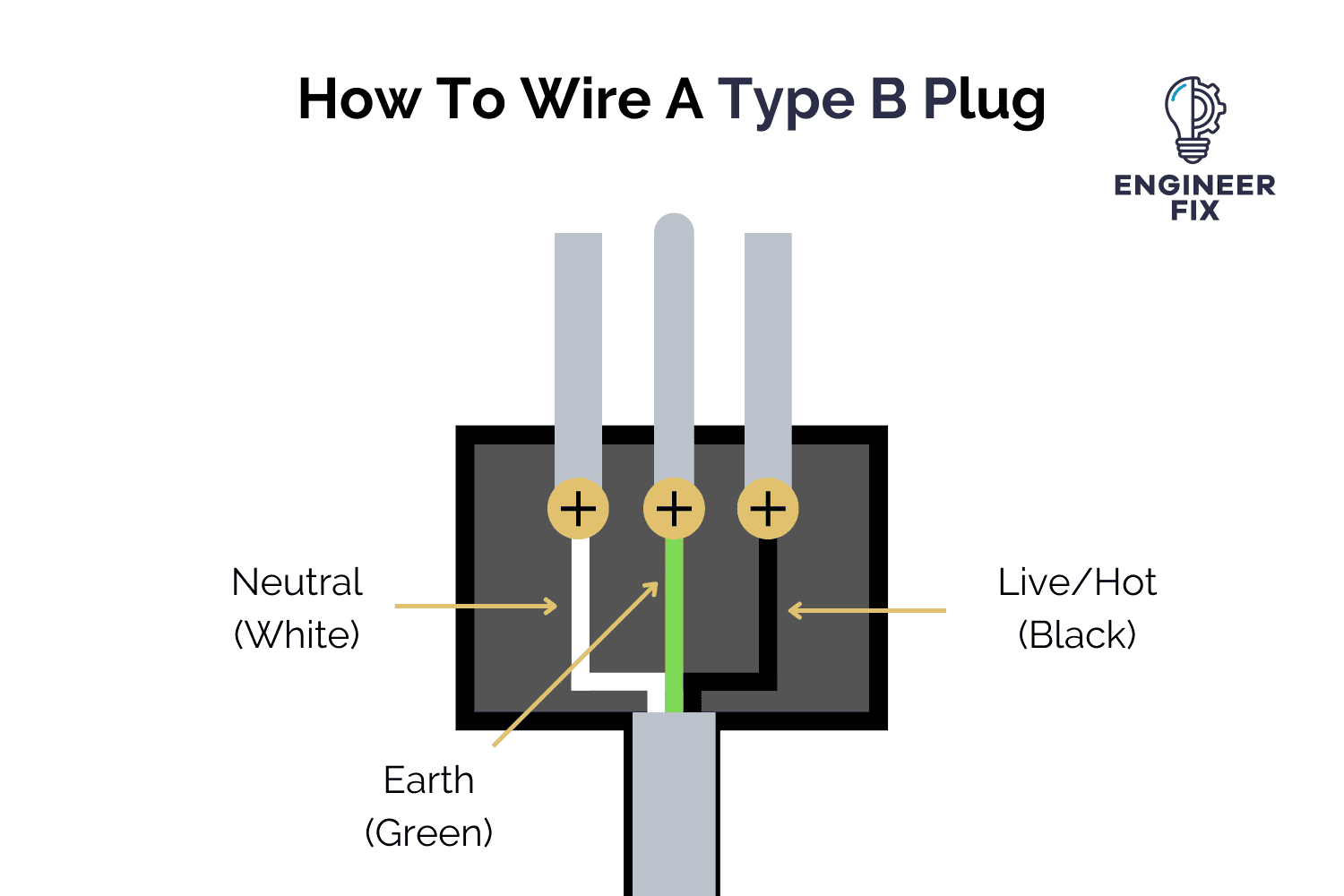 How To Wire A Type B Plug

ENGINEER FIX

Neutral (White)

Live/Hot (Black)

Earth (Green)