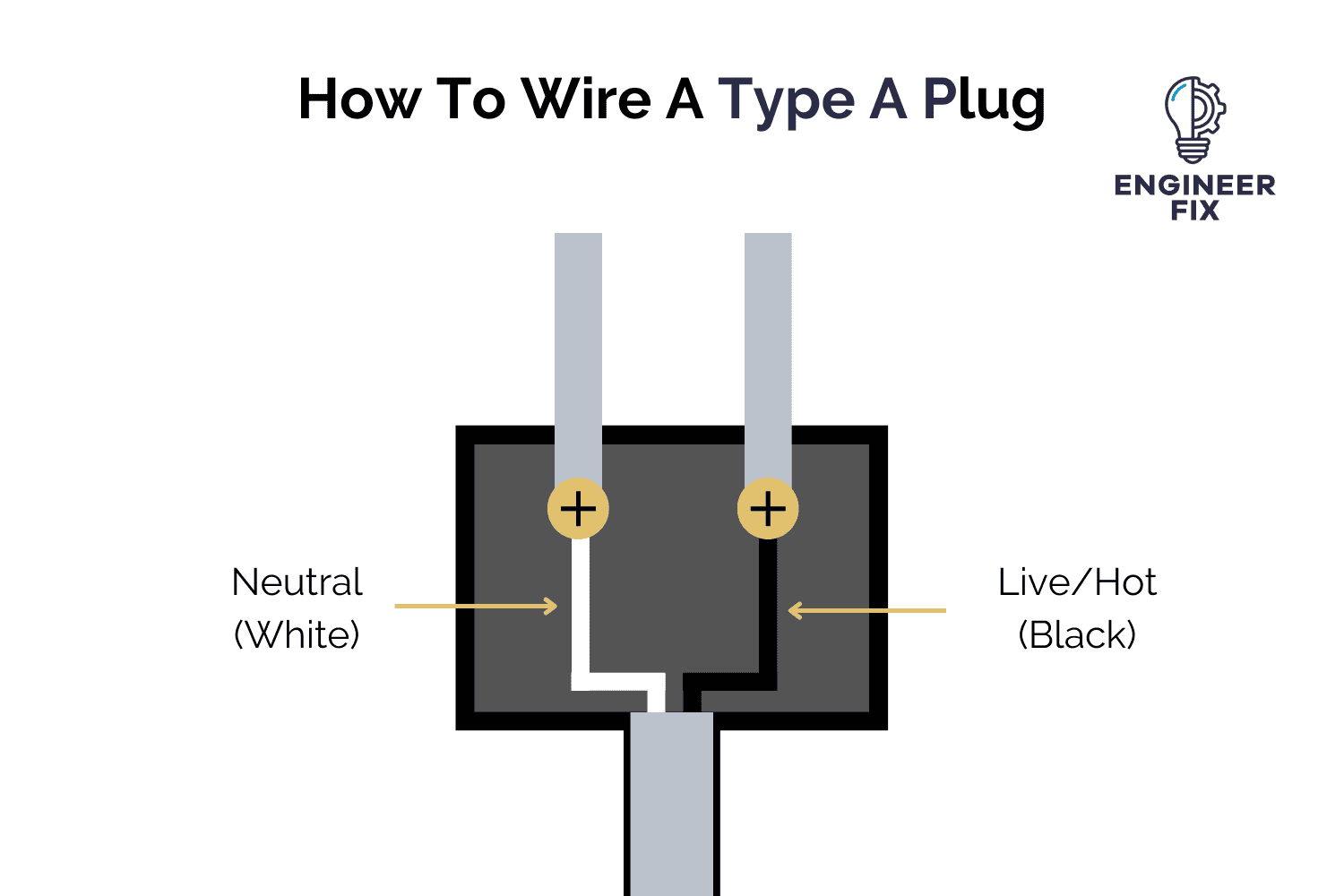 How To Wire A Type A Plug

ENGINEER FIX

Neutral (White)

Live/Hot (Black)