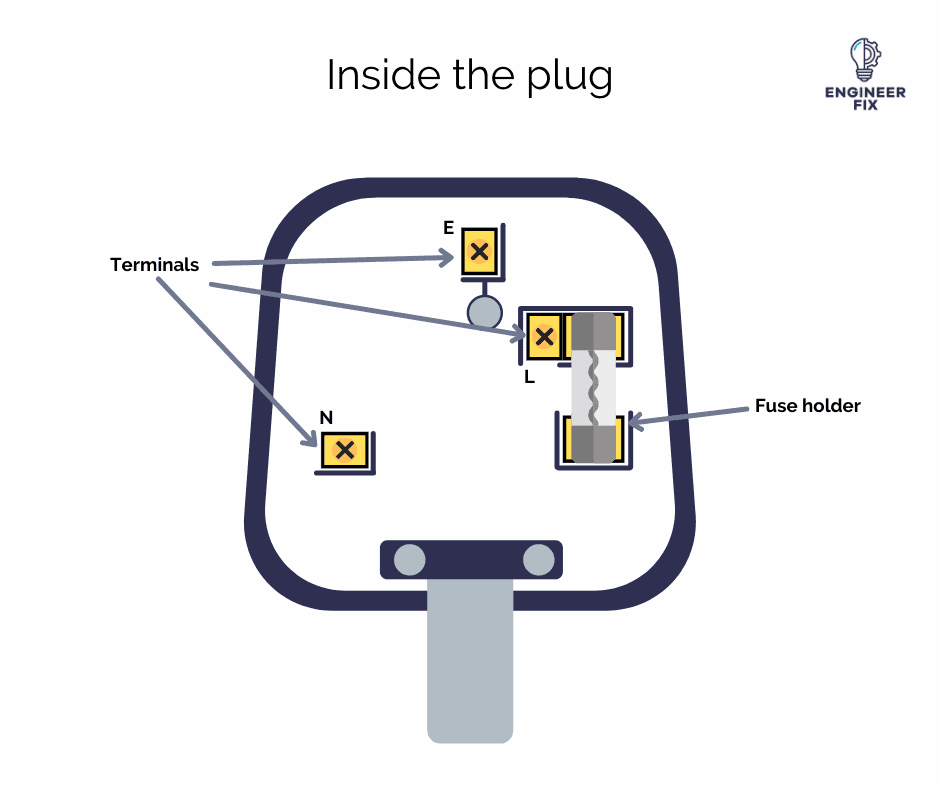 Inside the plug

ENGINEER FIX

Terminals

E

L

N

Fuse holder