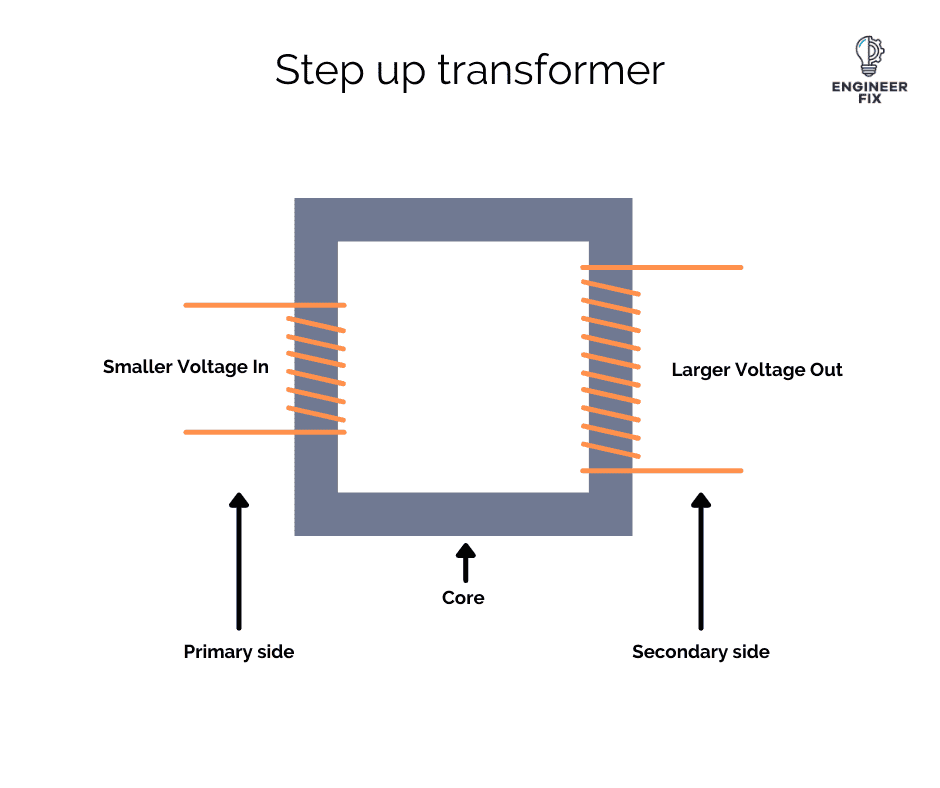 Step up transformer

ENGINEER FIX

Smaller Voltage In

Larger Voltage Out

Core

Primary side

Secondary side