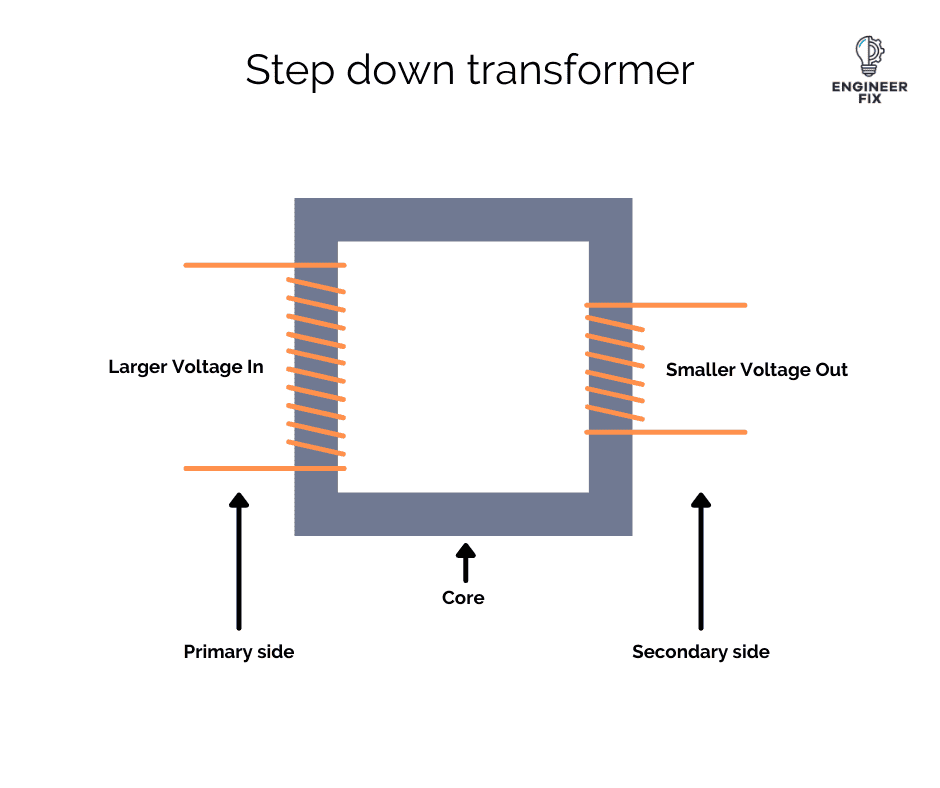 Step down transformer

ENGINEER FIX

Larger Voltage In

Smaller Voltage Out

Core

Primary side

Secondary side